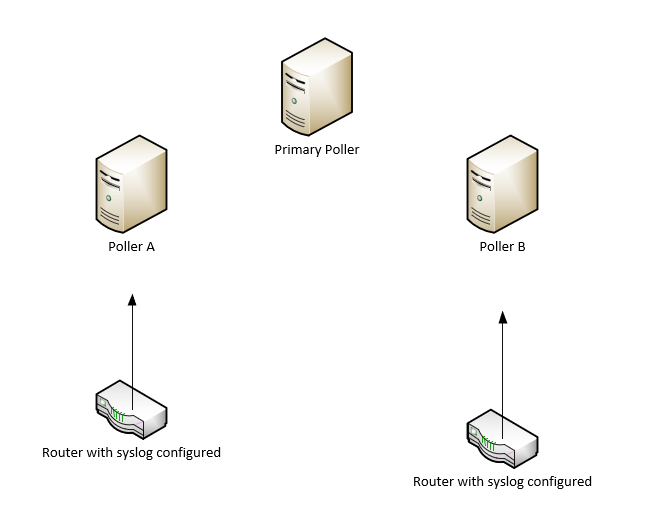 Primary Poller

Poller A

Poller B

Router with syslog configured

Router with syslog configured